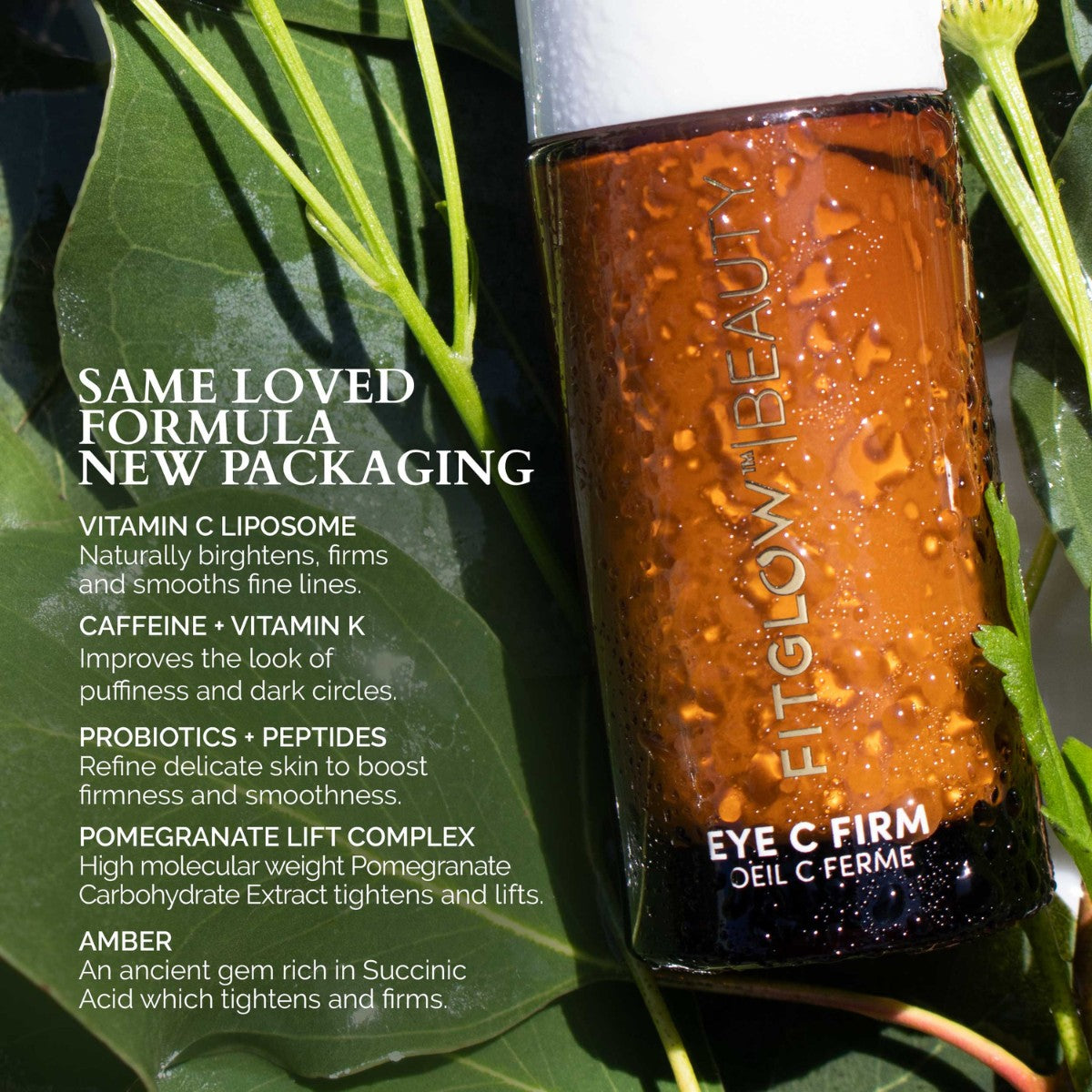 SAME LOVED FORMULA NEW PACKAGING

VITAMIN C LIPOSOME
Naturally birghtens, firms and smooths fine lines.

CAFFEINE + VITAMIN K
Improves the look of puffiness and dark circles.

PROBIOTICS + PEPTIDES
Refine delicate skin to boost firmness and smoothness.

POMEGRANATE LIFT COMPLEX
High molecular weight Pomegranate Carbohydrate Extract tightens and lifts.

AMBER
An ancient gem rich in Succinic Acid which tightens and firms.

FITGLOW™ | BEAUTY

EYE C FIRM
OEIL C FERME